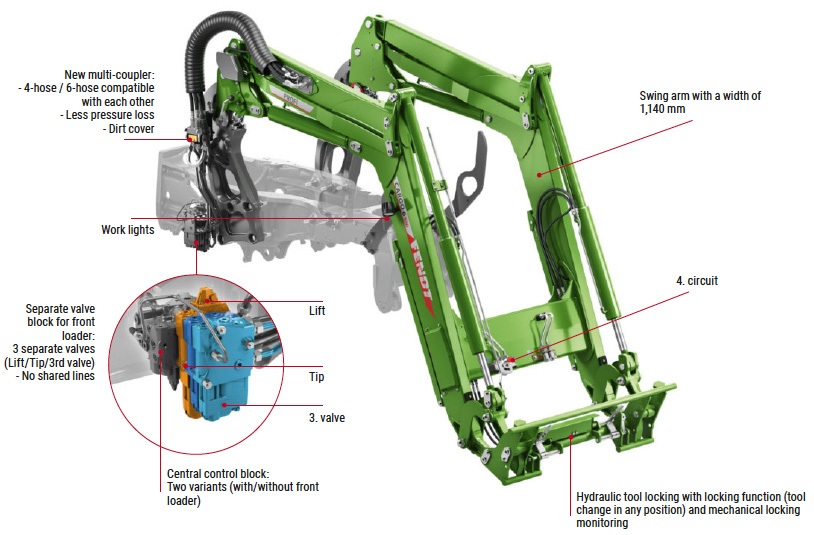 New multi-coupler:
- 4-hose / 6-hose compatible with each other
- Less pressure loss
- Dirt cover

Work lights

Separate valve block for front loader:
3 separate valves (Lift/Tip/3rd valve)
- No shared lines

Lift

Tip

3. valve

Central control block:
Two variants (with/without front loader)

Swing arm with a width of 1,140 mm

4. circuit

Hydraulic tool locking with locking function (tool change in any position) and mechanical locking monitoring

FENDT

CARGO